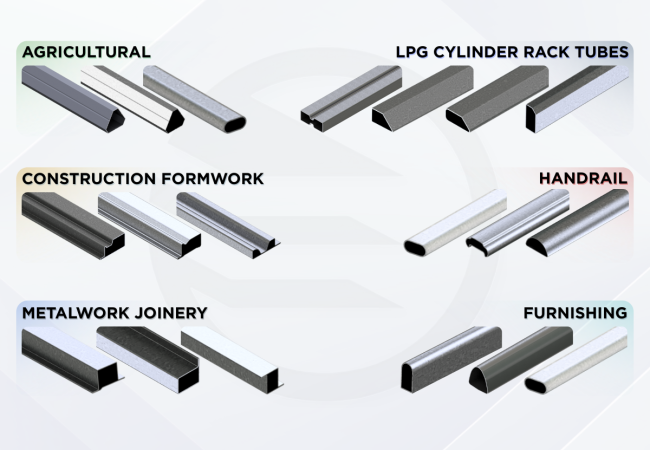 AGRICULTURAL

LPG CYLINDER RACK TUBES

CONSTRUCTION FORMWORK

HANDRAIL

METALWORK JOINERY

FURNISHING